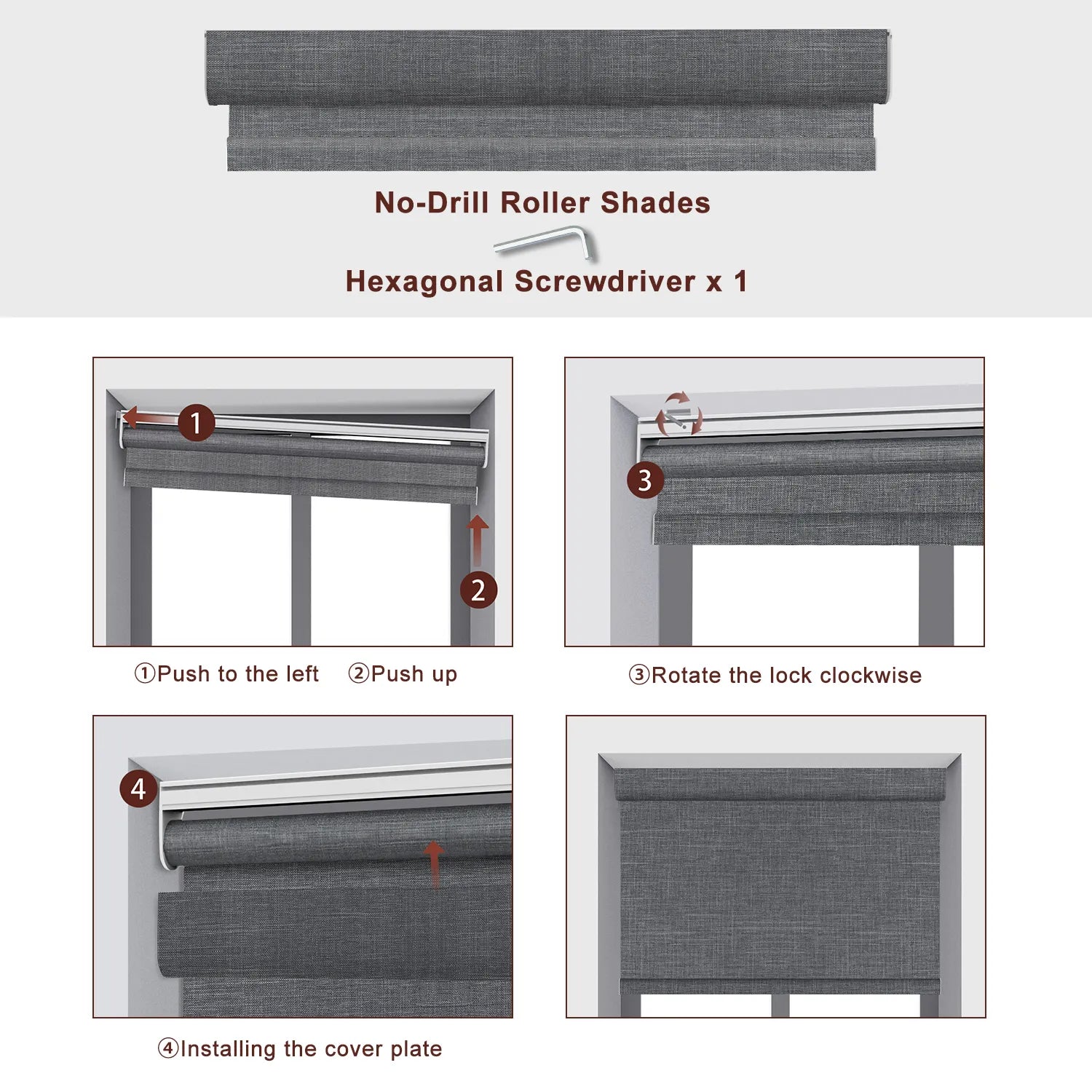 No-Drill Roller Shades

Hexagonal Screwdriver x 1

1

2

①Push to the left ②Push up

3

③Rotate the lock clockwise

4

④Installing the cover plate