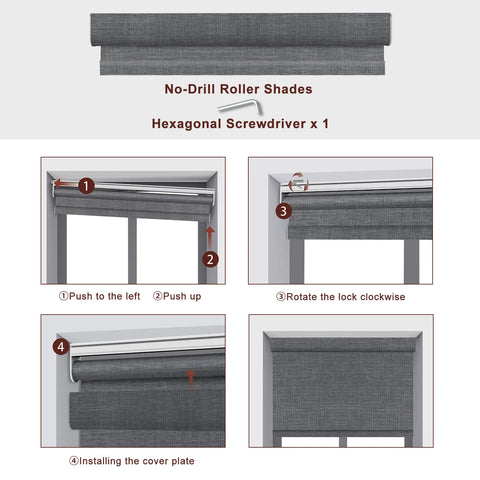 No-Drill Roller Shades

Hexagonal Screwdriver x 1

1

2

①Push to the left ②Push up

3

③Rotate the lock clockwise

4

④Installing the cover plate